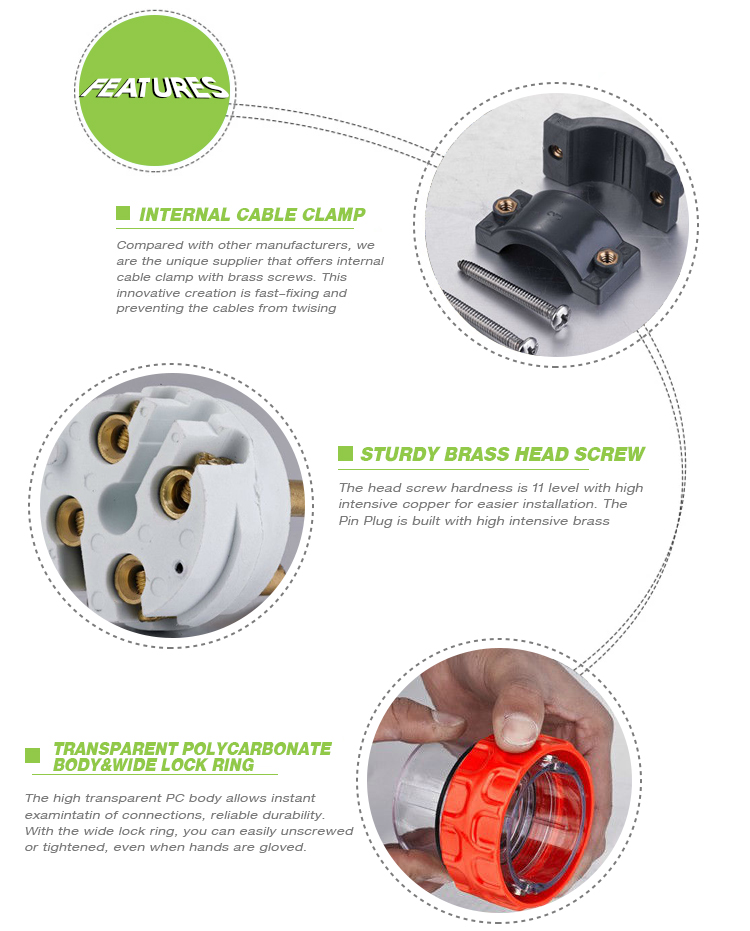 FEATURES

INTERNAL CABLE CLAMP

Compared with other manufacturers, we are the unique supplier that offers internal cable clamp with brass screws. This innovative creation is fast-fixing and preventing the cables from twising

STURDY BRASS HEAD SCREW

The head screw hardness is 11 level with high intensive copper for easier installation. The Pin Plug is built with high intensive brass

TRANSPARENT POLYCARBONATE BODY&WIDE LOCK RING

The high transparent PC body allows instant examintatin of connections, reliable durability. With the wide lock ring, you can easily unscrewed or tightened, even when hands are gloved.